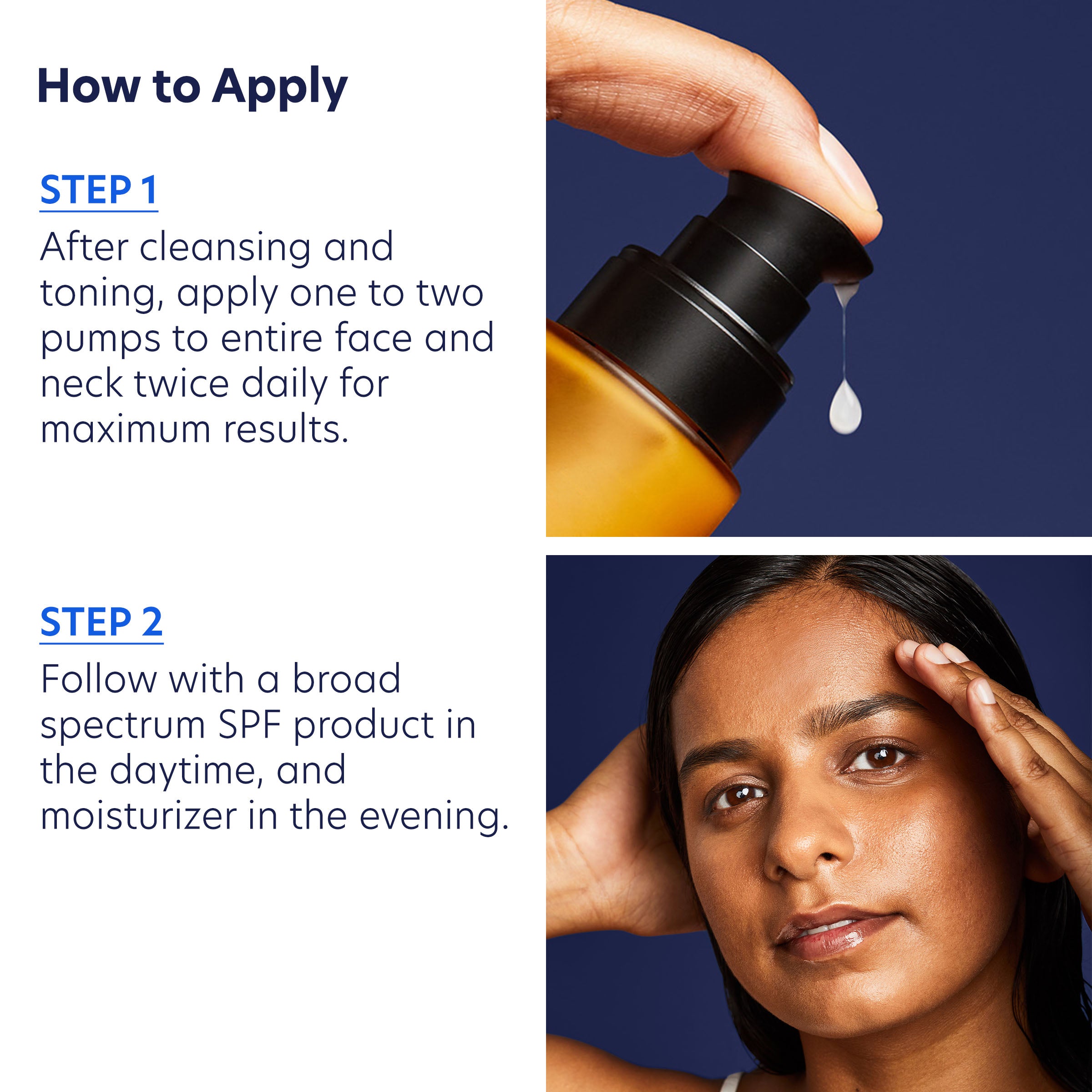 How to Apply

STEP 1

After cleansing and toning, apply one to two pumps to entire face and neck twice daily for maximum results.

STEP 2

Follow with a broad spectrum SPF product in the daytime, and moisturizer in the evening.